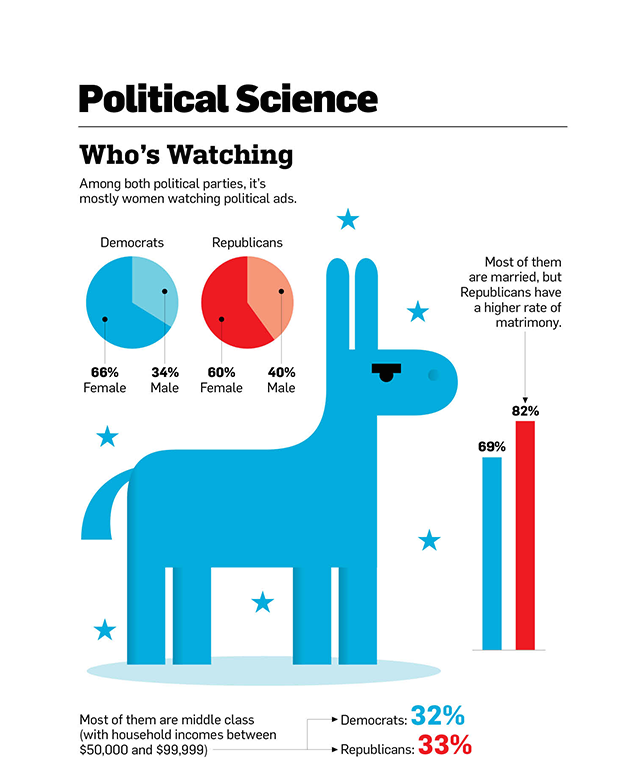 Political Science

Who's Watching

Among both political parties, it's mostly women watching political ads.

Democrats

66% Female

34% Male

Republicans

60% Female

40% Male

Most of them are married, but Republicans have a higher rate of matrimony.

69%

82%

Most of them are middle class (with household incomes between $50,000 and $99,999)

Democrats: 32%

Republicans: 33%